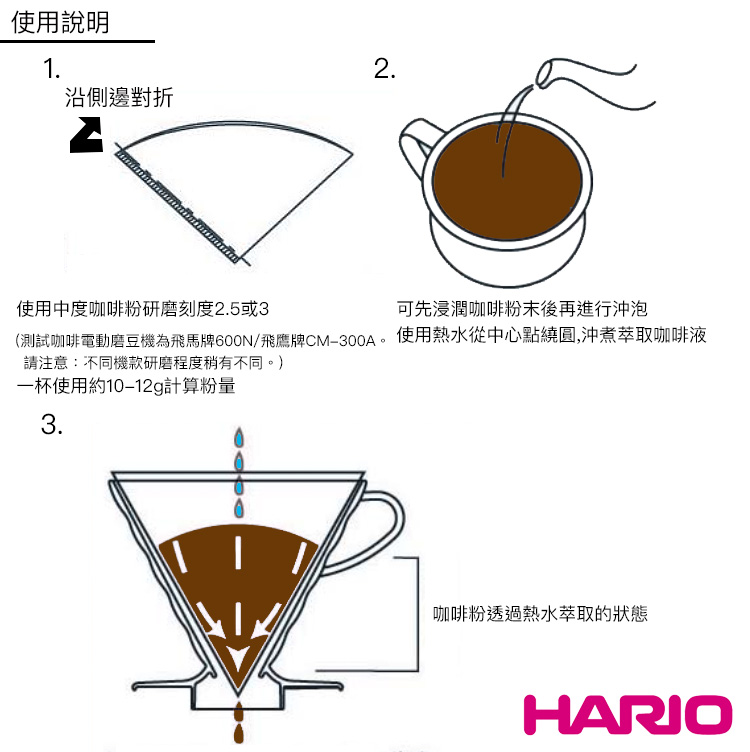 使用說明

1.

沿側邊對折

使用中度咖啡粉研磨刻度2.5或3

(測試咖啡電動磨豆機為飛馬牌600N/飛鷹牌CM-300A。請注意:不同機款研磨程度稍有不同。)

一杯使用約10-12g計算粉量

2.

可先浸潤咖啡粉末後再進行沖泡

使用熱水從中心點繞圓,沖煮萃取咖啡液

3.

咖啡粉透過熱水萃取的狀態

HARIO