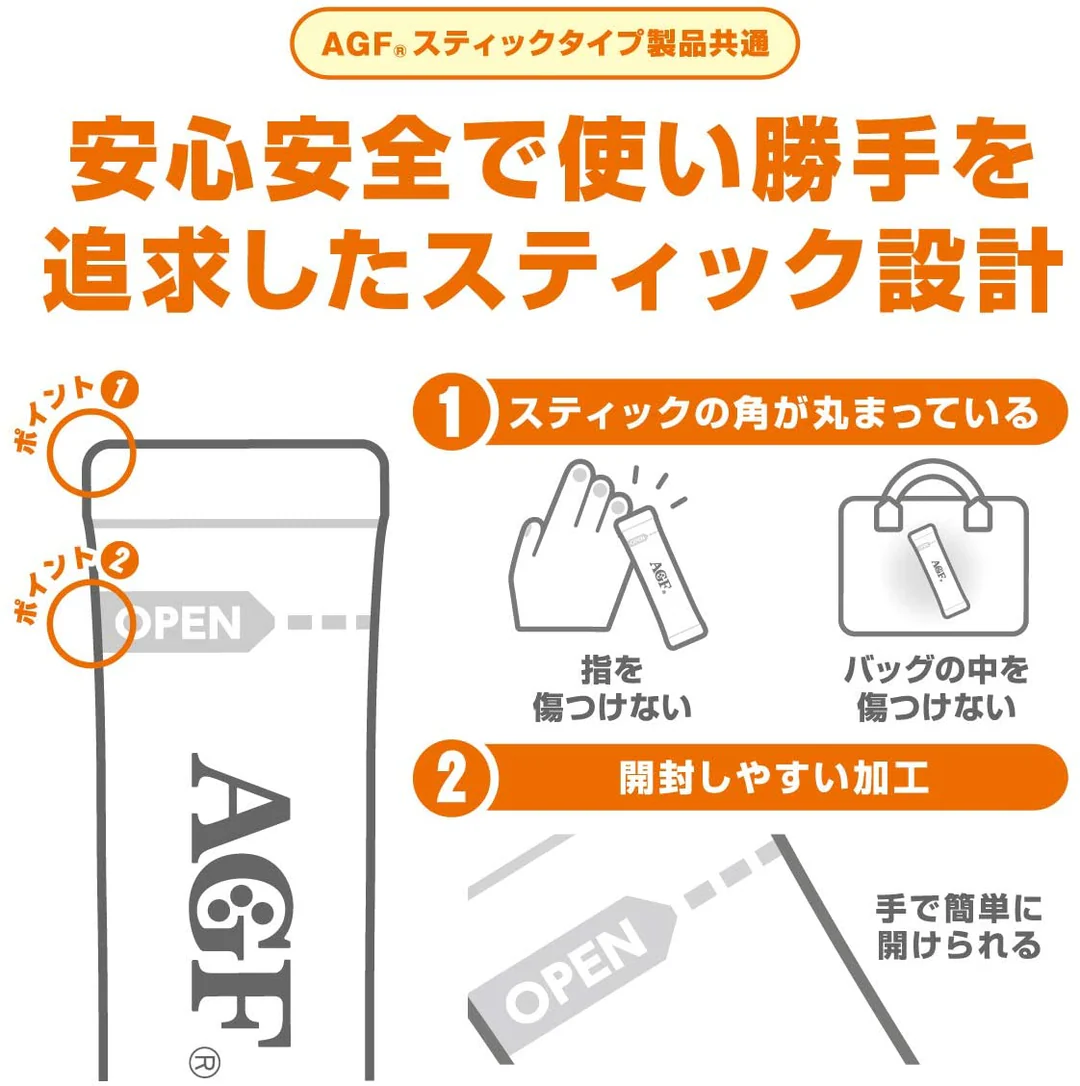 AGF® スティックタイプ製品共通

安心安全で使い勝手を追求したスティック設計

ポイント1

ポイント2

OPEN

AGF®

1 スティックの角が丸まっている

AGF

指を傷つけない

AGF

バッグの中を傷つけない

2 開封しやすい加工

OPEN

手で簡単に開けられる