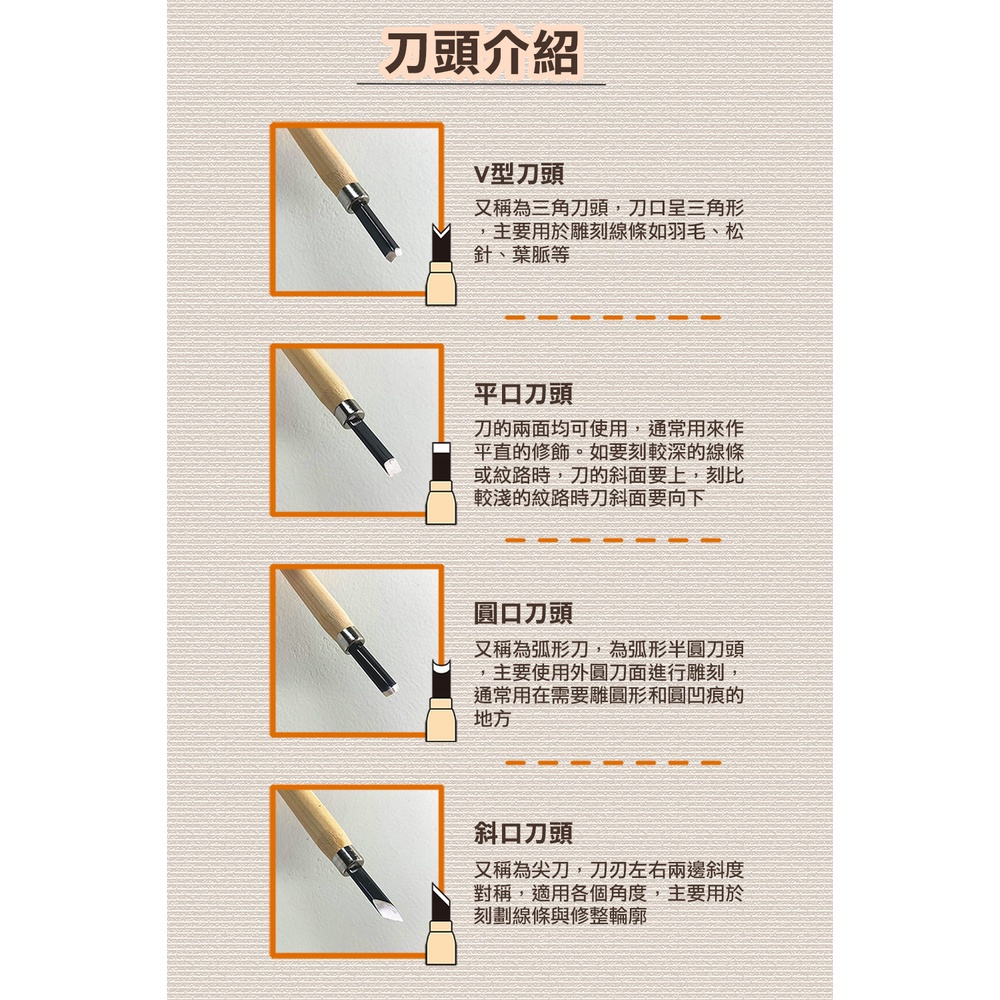 刀頭介紹

V型刀頭

又稱為三角刀頭，刀口呈三角形，主要用於雕刻線條如羽毛、松針、葉脈等

平口刀頭

刀的兩面均可使用，通常用來作平直的修飾。如要刻較深的線條或紋路時，刀的斜面要上，刻比較淺的紋路時刀斜面要向下

圓口刀頭

又稱為弧形刀，為弧形半圓刀頭，主要使用外圓刀面進行雕刻，通常用在需要雕圓形和圓凹痕的地方

斜口刀頭

又稱為尖刀，刀刃左右兩邊斜度對稱，適用各個角度，主要用於刻劃線條與修整輪廓