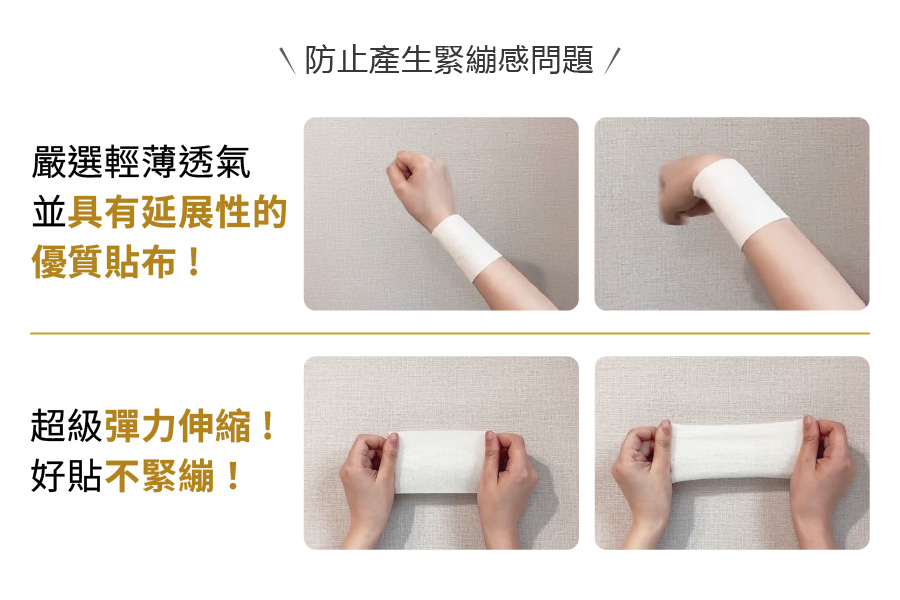 \ 防止產生緊繃感問題 /

嚴選輕薄透氣
並具有延展性的
優質貼布！

超級彈力伸縮！
好貼不緊繃！