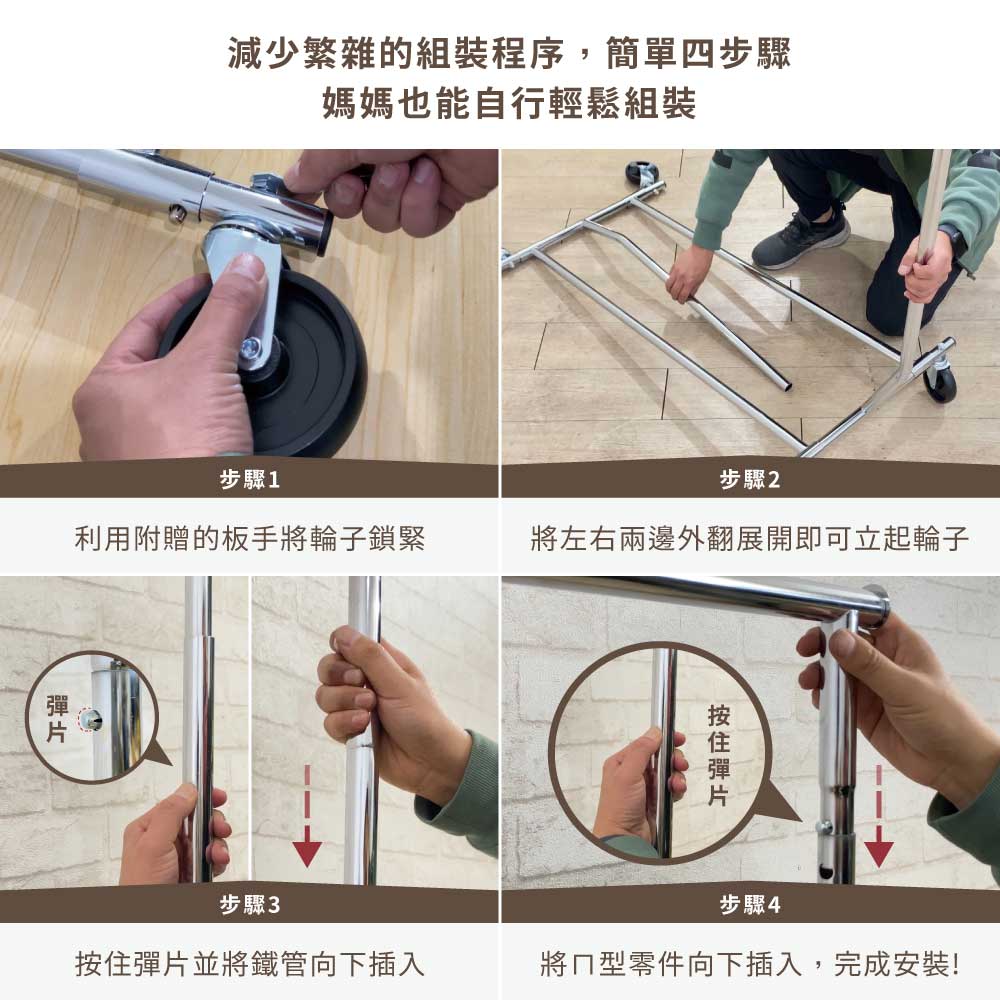 減少繁雜的組裝程序，簡單四步驟
媽媽也能自行輕鬆組裝

步驟1
利用附贈的板手將輪子鎖緊

步驟2
將左右兩邊外翻展開即可立起輪子

彈片

步驟3
按住彈片並將鐵管向下插入

按住彈片

步驟4
將ㄇ型零件向下插入，完成安裝!