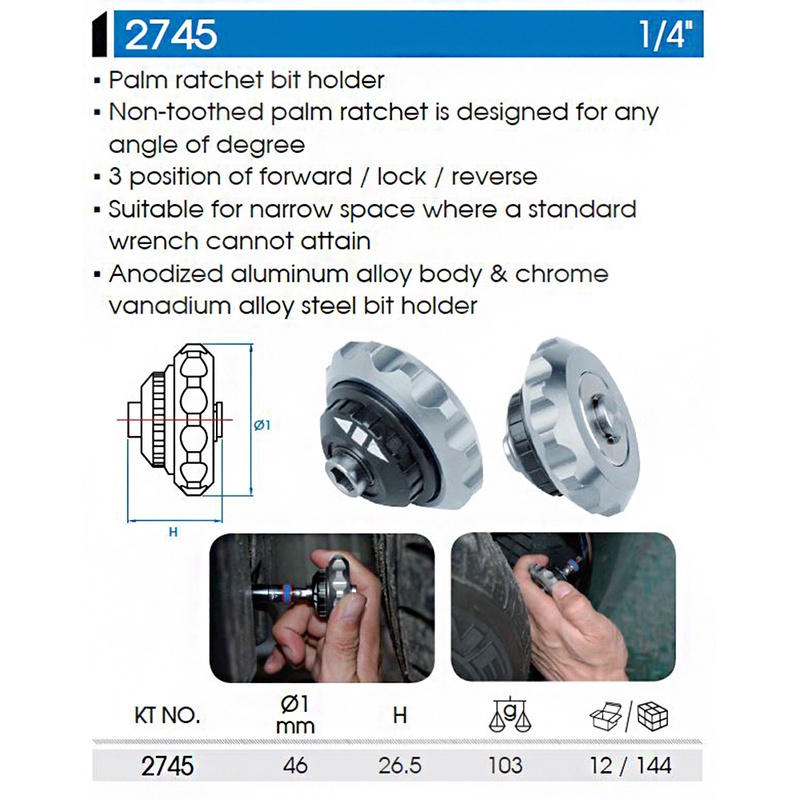 2745 1/4"

▪ Palm ratchet bit holder
▪ Non-toothed palm ratchet is designed for any angle of degree
▪ 3 position of forward / lock / reverse
▪ Suitable for narrow space where a standard wrench cannot attain
▪ Anodized aluminum alloy body & chrome vanadium alloy steel bit holder

Ø1

H

| KT NO. | Ø1 mm | H | g | / |
|---|---|---|---|---|
| 2745 | 46 | 26.5 | 103 | 12 / 144 |