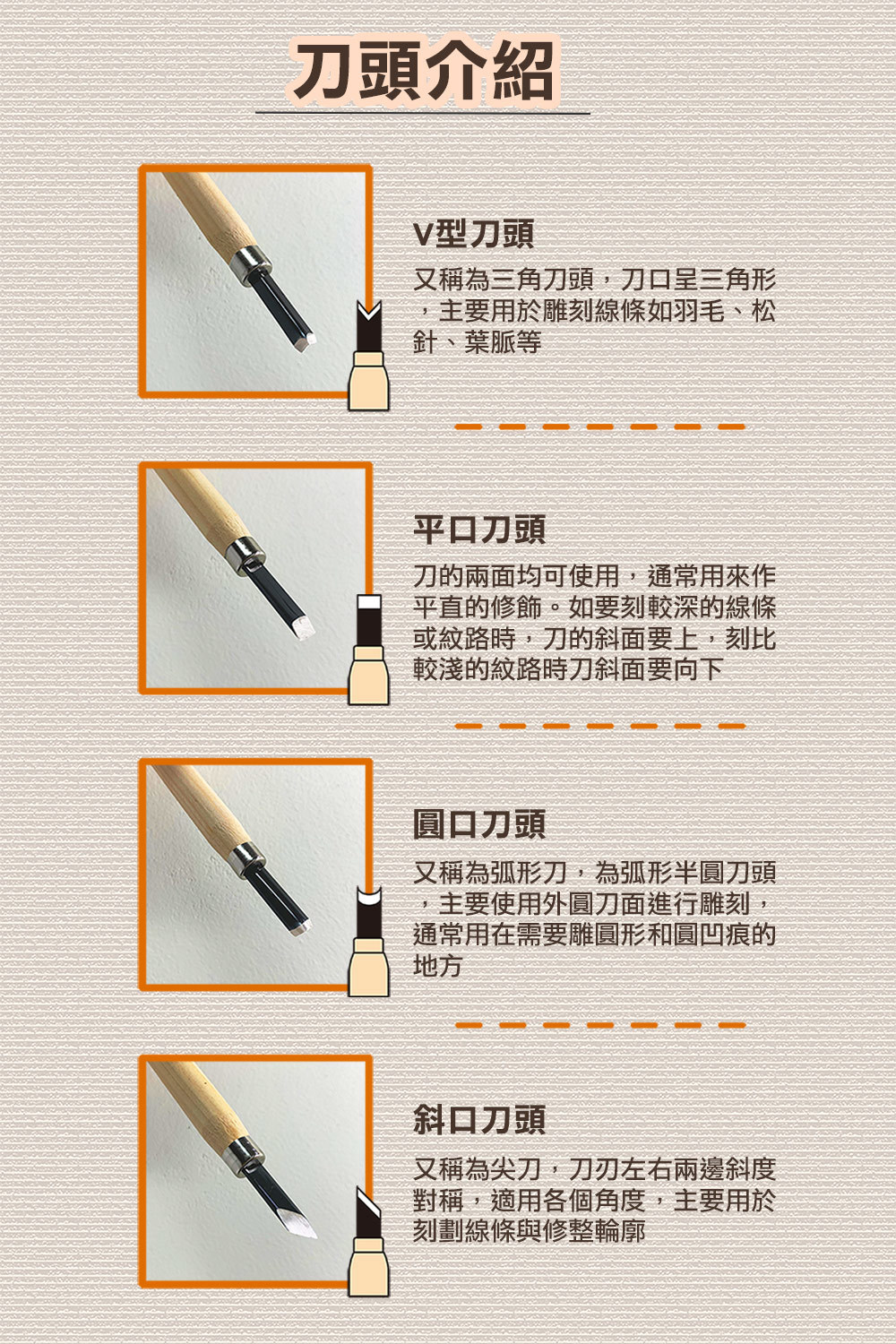 刀頭介紹

V型刀頭

又稱為三角刀頭，刀口呈三角形，主要用於雕刻線條如羽毛、松針、葉脈等

平口刀頭

刀的兩面均可使用，通常用來作平直的修飾。如要刻較深的線條或紋路時，刀的斜面要上，刻比較淺的紋路時刀斜面要向下

圓口刀頭

又稱為弧形刀，為弧形半圓刀頭，主要使用外圓刀面進行雕刻，通常用在需要雕圓形和圓凹痕的地方

斜口刀頭

又稱為尖刀，刀刃左右兩邊斜度對稱，適用各個角度，主要用於刻劃線條與修整輪廓