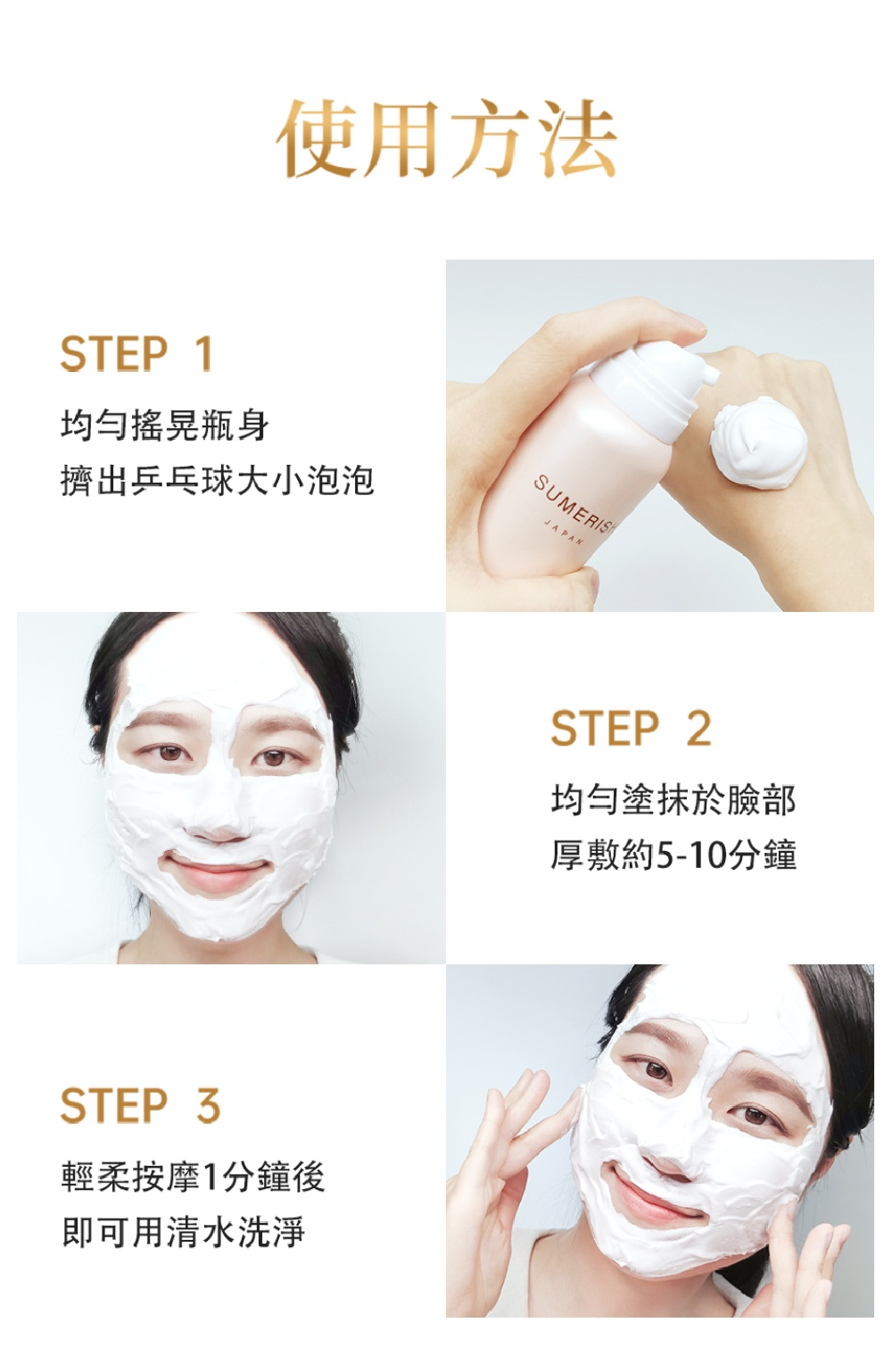 使用方法

STEP 1

均勻搖晃瓶身
擠出乒乓球大小泡泡

SUMERISH
JAPAN

STEP 2

均勻塗抹於臉部
厚敷約5-10分鐘

STEP 3

輕柔按摩1分鐘後
即可用清水洗淨