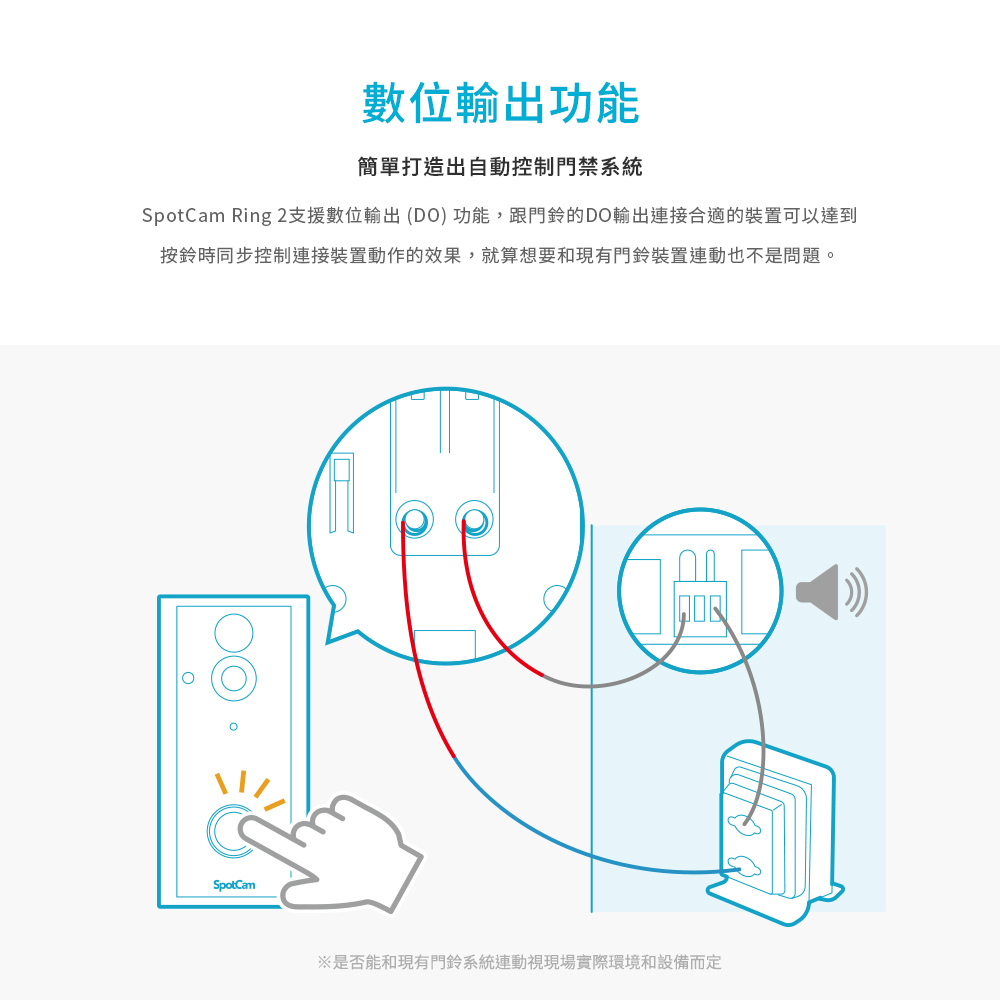 數位輸出功能

簡單打造出自動控制門禁系統

SpotCam Ring 2支援數位輸出 (DO) 功能，跟門鈴的DO輸出連接合適的裝置可以達到按鈴時同步控制連接裝置動作的效果，就算想要和現有門鈴裝置連動也不是問題。

SpotCam

※是否能和現有門鈴系統連動視現場實際環境和設備而定