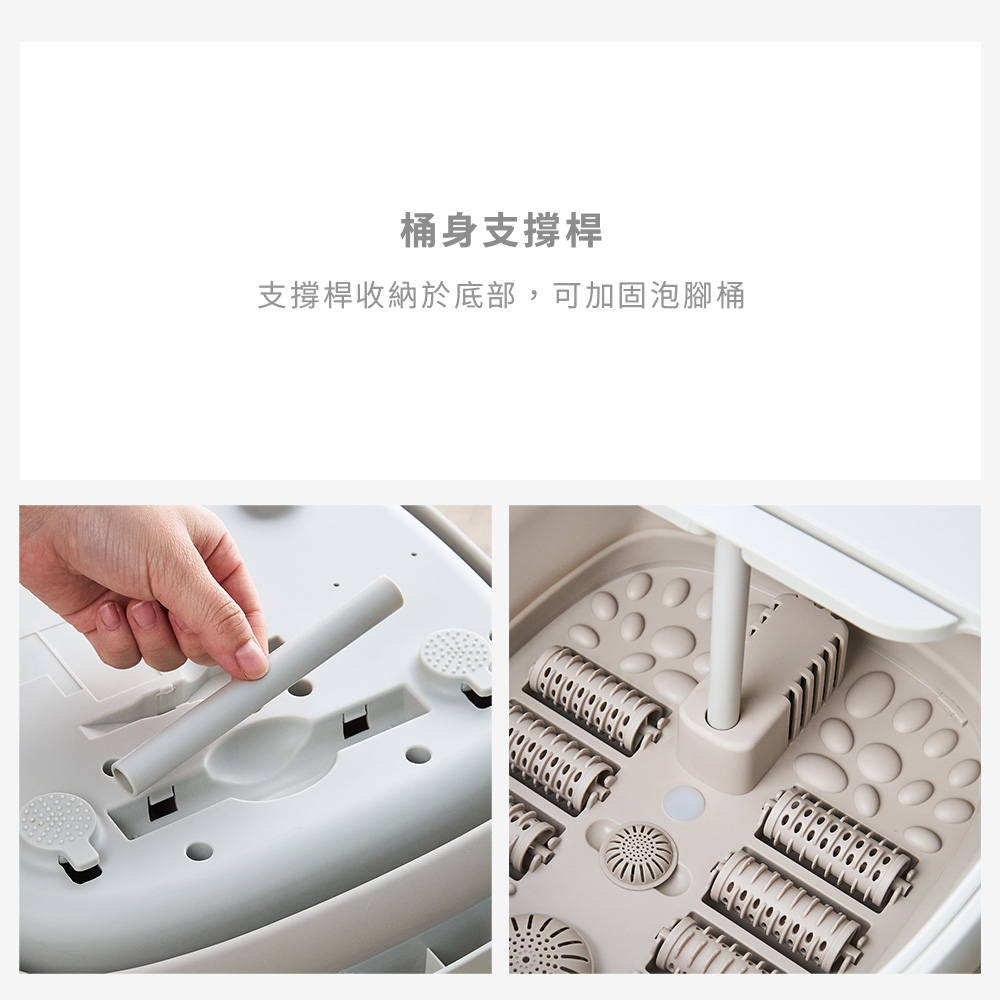 桶身支撐桿

支撐桿收納於底部，可加固泡腳桶