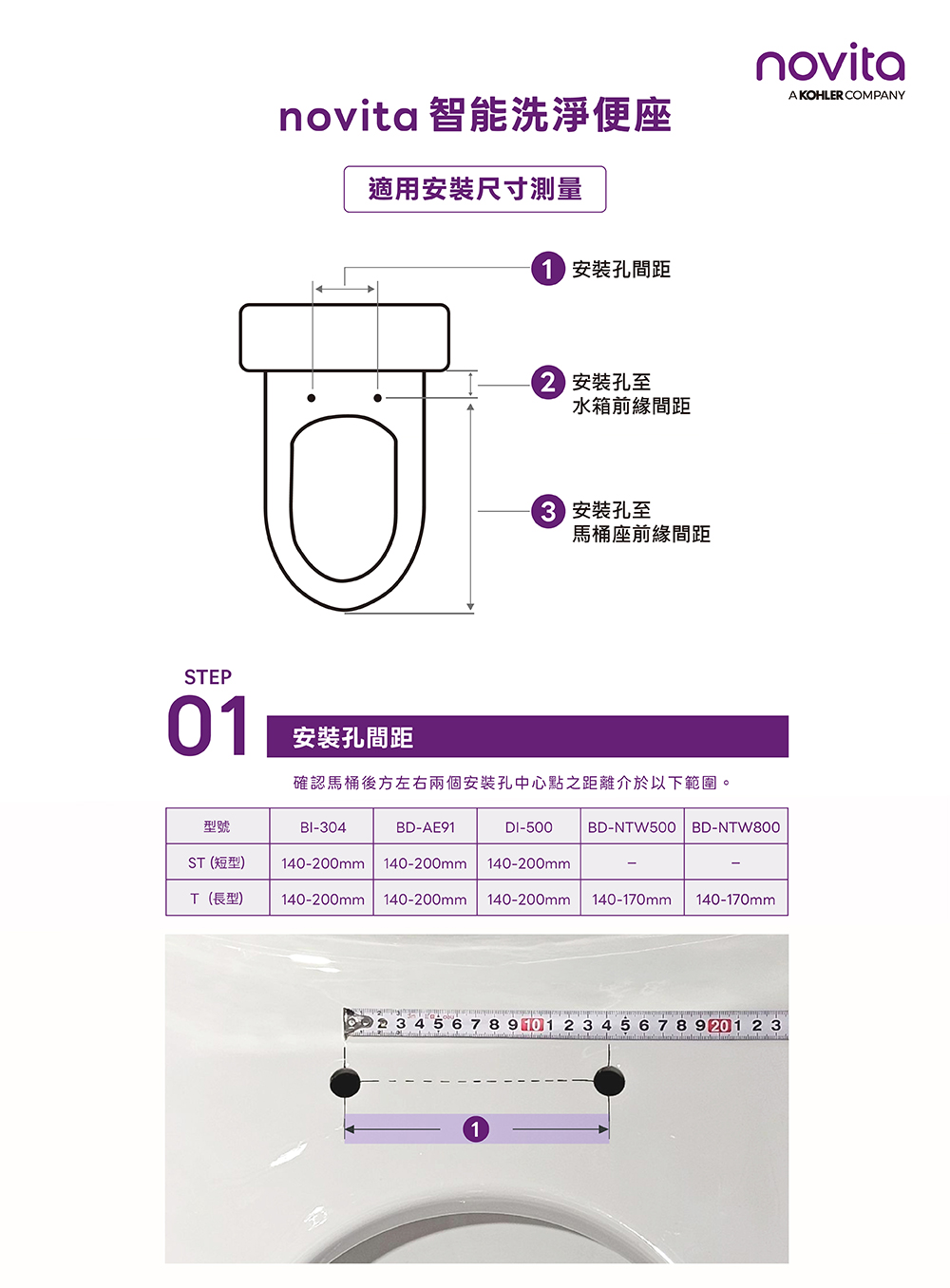 novita
A KOHLER COMPANY

novita 智能洗淨便座

適用安裝尺寸測量

1 安裝孔間距

2 安裝孔至水箱前緣間距

3 安裝孔至馬桶座前緣間距

STEP
01

安裝孔間距

確認馬桶後方左右兩個安裝孔中心點之距離介於以下範圍。

| 型號 | BI-304 | BD-AE91 | DI-500 | BD-NTW500 | BD-NTW800 |
|---|---|---|---|---|---|
| ST (短型) | 140-200mm | 140-200mm | 140-200mm | – | – |
| T (長型) | 140-200mm | 140-200mm | 140-200mm | 140-170mm | 140-170mm |

2 3 4 5 6 7 8 9 10 1 2 3 4 5 6 7 8 9 20 1 2 3

1