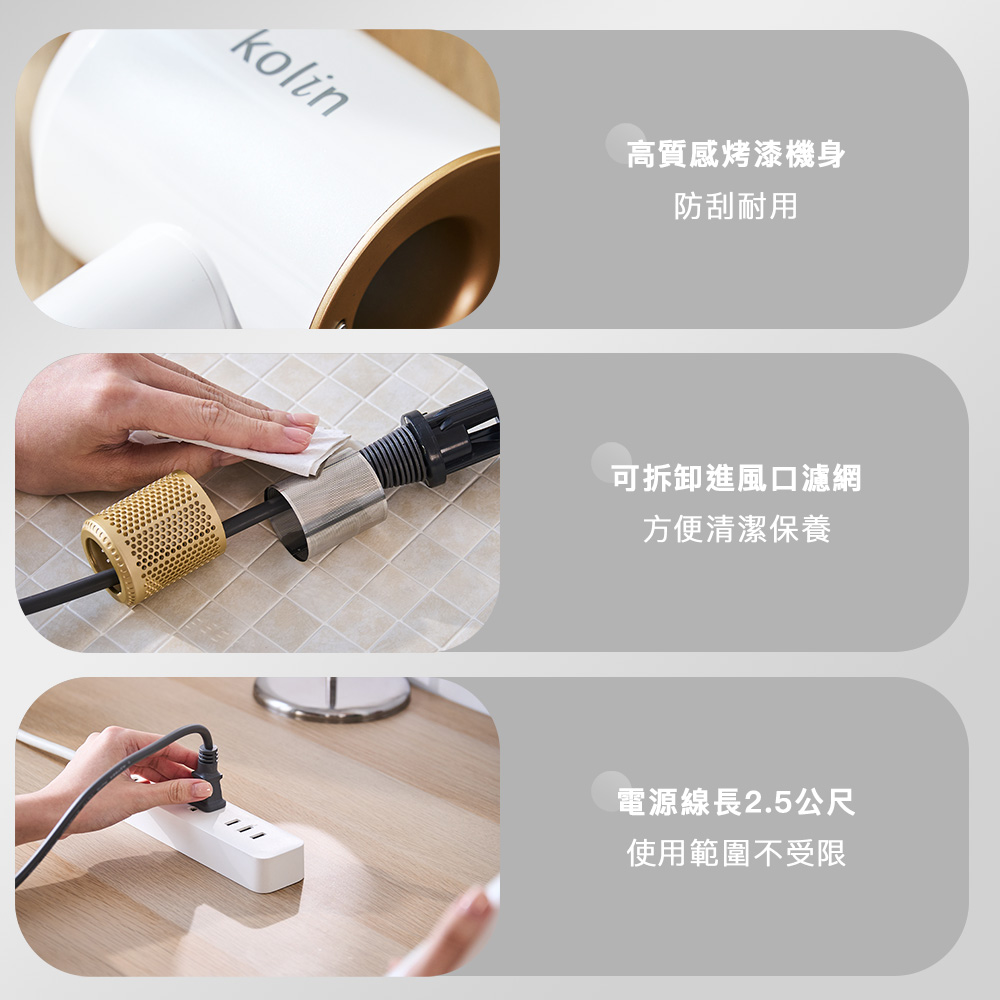 kolin

高質感烤漆機身
防刮耐用

可拆卸進風口濾網
方便清潔保養

電源線長2.5公尺
使用範圍不受限