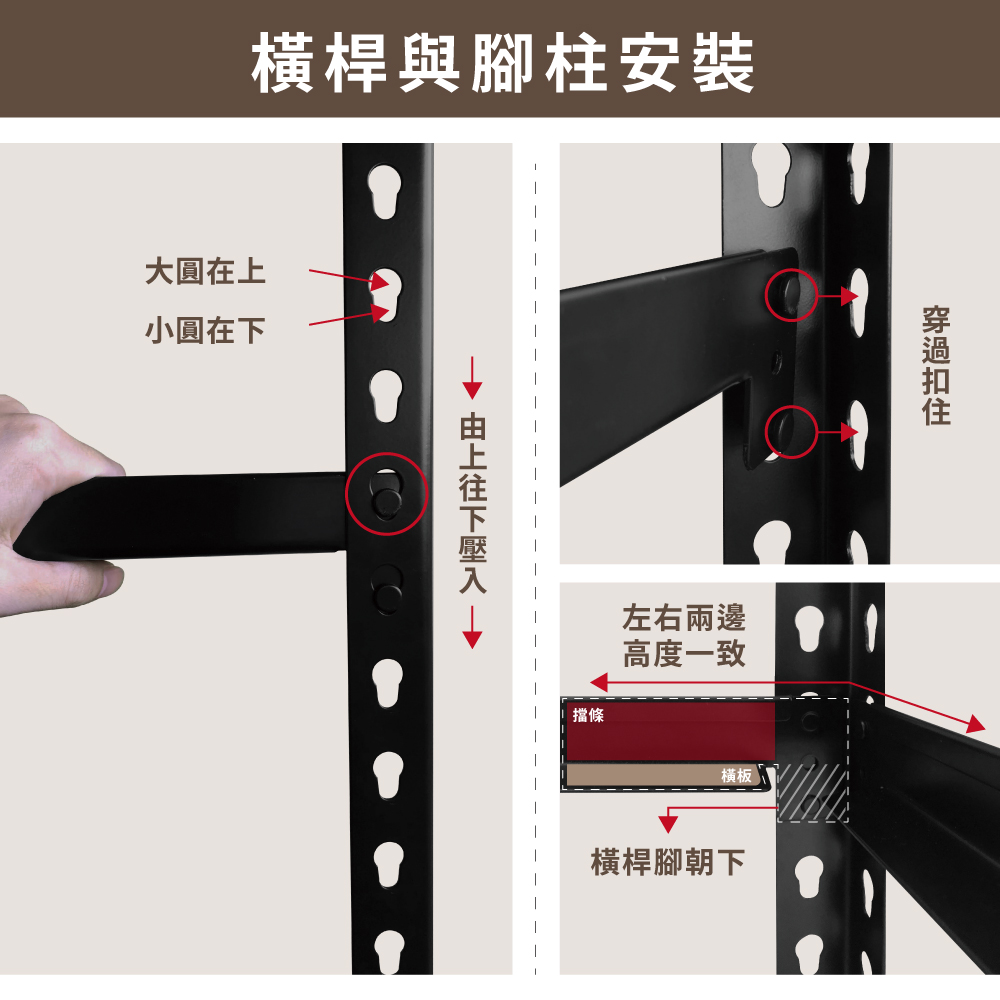 橫桿與腳柱安裝

大圓在上

小圓在下

由上往下壓入

穿過扣住

左右兩邊高度一致

擋條

橫板

橫桿腳朝下