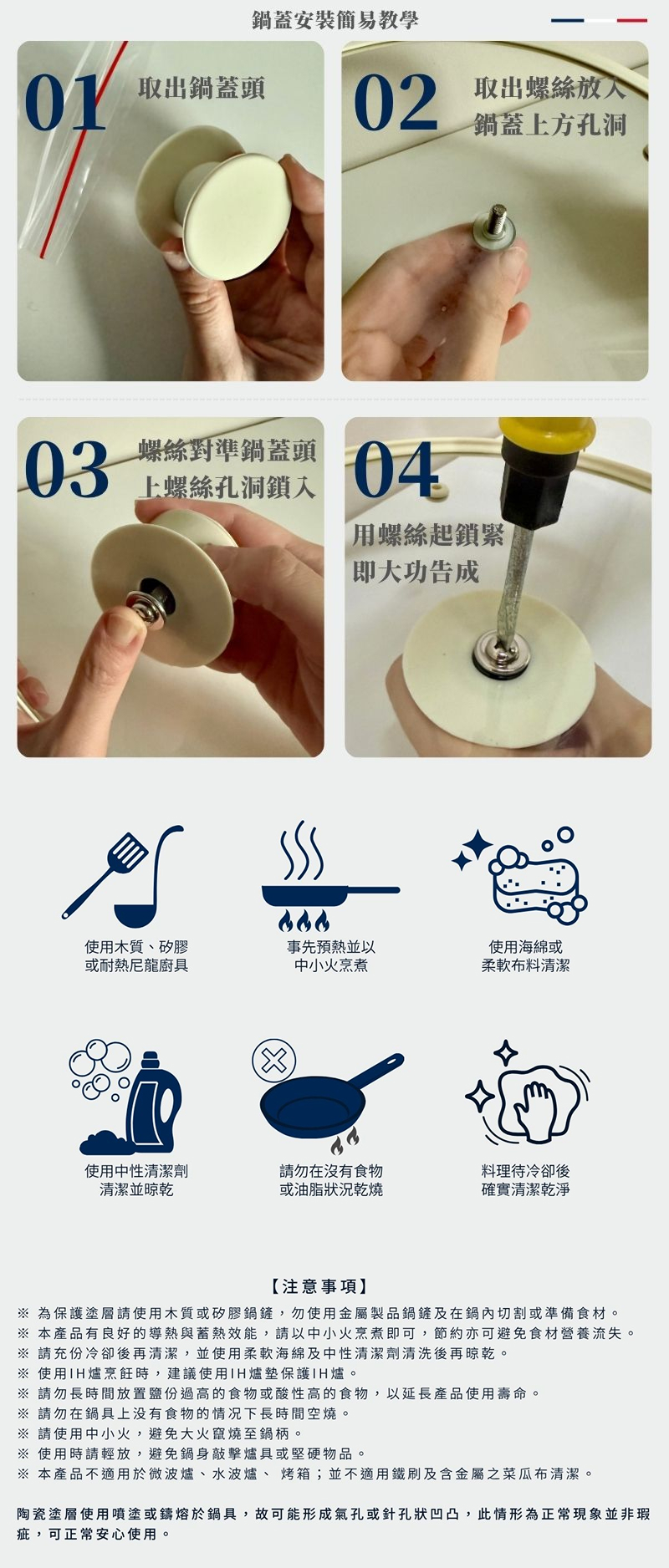 鍋蓋安裝簡易教學

01 取出鍋蓋頭

02 取出螺絲放入鍋蓋上方孔洞

03 螺絲對準鍋蓋頭上螺絲孔洞鎖入

04 用螺絲起鎖緊即大功告成

使用木質、矽膠或耐熱尼龍廚具

事先預熱並以中小火烹煮

使用海綿或柔軟布料清潔

使用中性清潔劑清潔並晾乾

請勿在沒有食物或油脂狀況乾燒

料理待冷卻後確實清潔乾淨

【注意事項】

※ 為保護塗層請使用木質或矽膠鍋鏟，勿使用金屬製品鍋鏟及在鍋內切割或準備食材。
※ 本產品有良好的導熱與蓄熱效能，請以中小火烹煮即可，節約亦可避免食材營養流失。
※ 請充份冷卻後再清潔，並使用柔軟海綿及中性清潔劑清洗後再晾乾。
※ 使用IH爐烹飪時，建議使用IH爐墊保護IH爐。
※ 請勿長時間放置鹽份過高的食物或酸性高的食物，以延長產品使用壽命。
※ 請勿在鍋具上沒有食物的情況下長時間空燒。
※ 請使用中小火，避免大火竄燒至鍋柄。
※ 使用時請輕放，避免鍋身敲擊爐具或堅硬物品。
※ 本產品不適用於微波爐、水波爐、 烤箱；並不適用鐵刷及含金屬之菜瓜布清潔。

陶瓷塗層使用噴塗或鑄熔於鍋具，故可能形成氣孔或針孔狀凹凸，此情形為正常現象並非瑕疵，可正常安心使用。