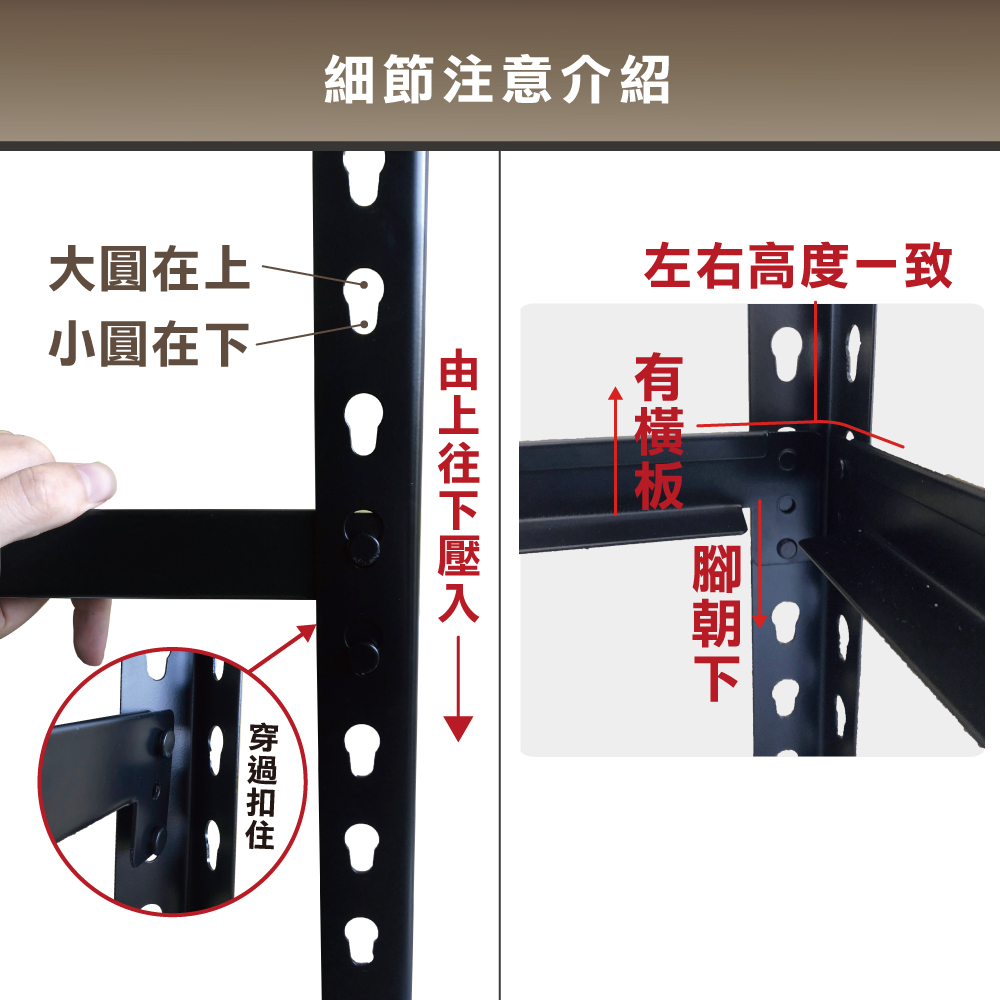 細節注意介紹

大圓在上
小圓在下

由上往下壓入

穿過扣住

左右高度一致

有橫板

腳朝下