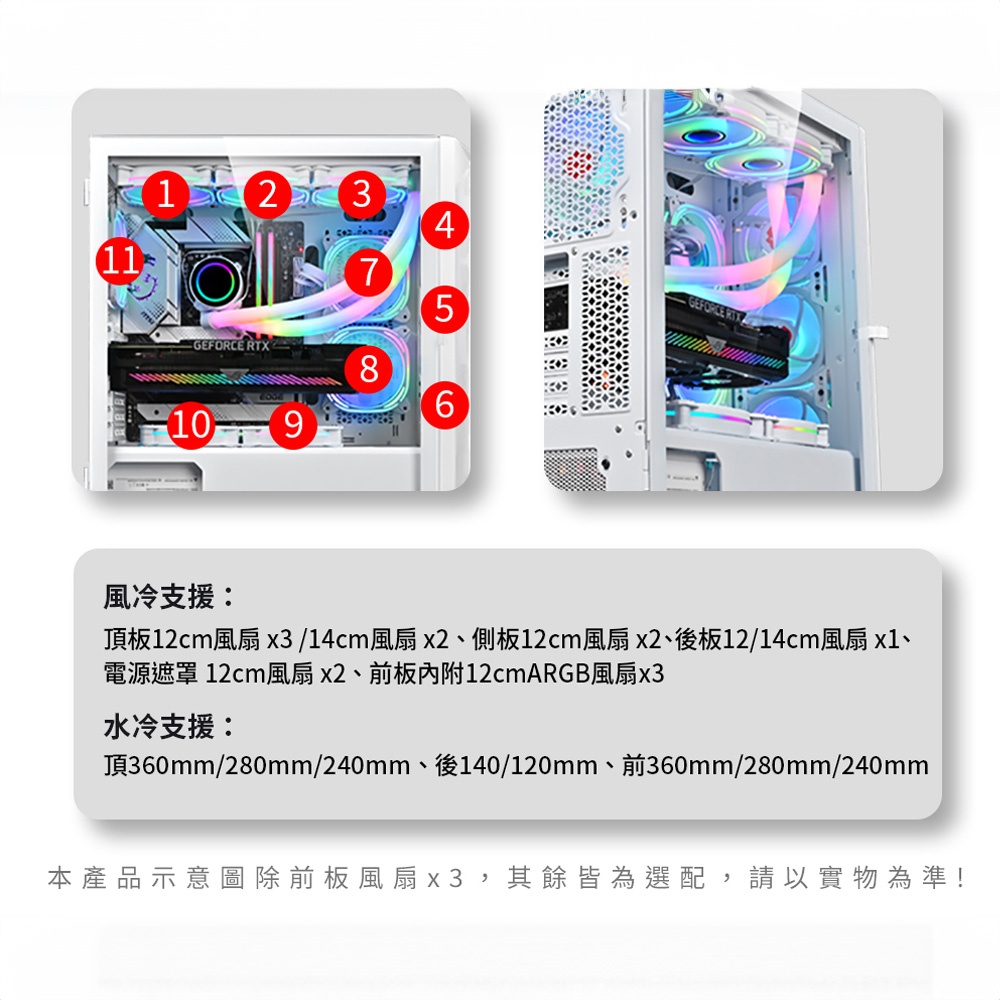 1 2 3 4 11 7 5 GEFORCE RTX 8 6 10 9

GEFORCE RTX

風冷支援：

頂板12cm風扇 x3 /14cm風扇 x2、側板12cm風扇 x2、後板12/14cm風扇 x1、電源遮罩 12cm風扇 x2、前板內附12cmARGB風扇x3

水冷支援：

頂360mm/280mm/240mm、後140/120mm、前360mm/280mm/240mm

本產品示意圖除前板風扇x3，其餘皆為選配，請以實物為準！