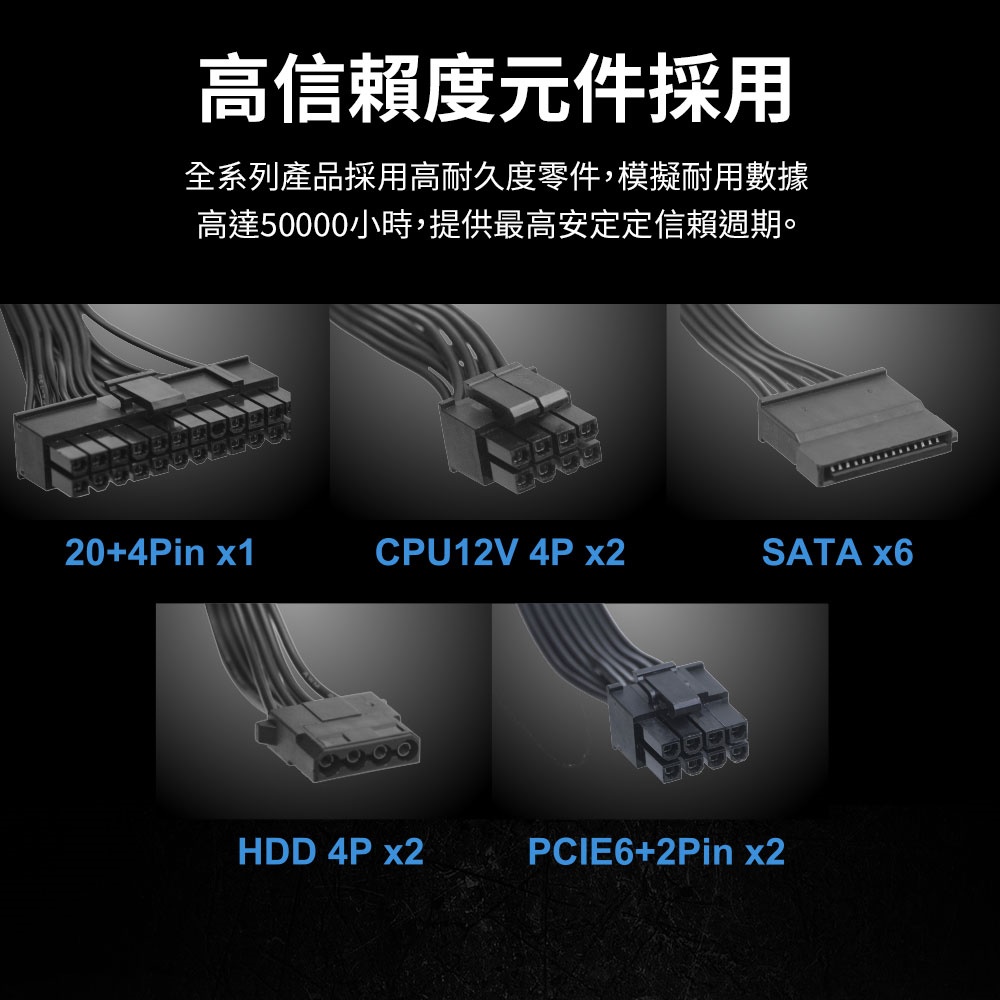 高信賴度元件採用

全系列產品採用高耐久度零件，模擬耐用數據高達50000小時，提供最高安定定信賴週期。

20+4Pin x1

CPU12V 4P x2

SATA x6

HDD 4P x2

PCIE6+2Pin x2