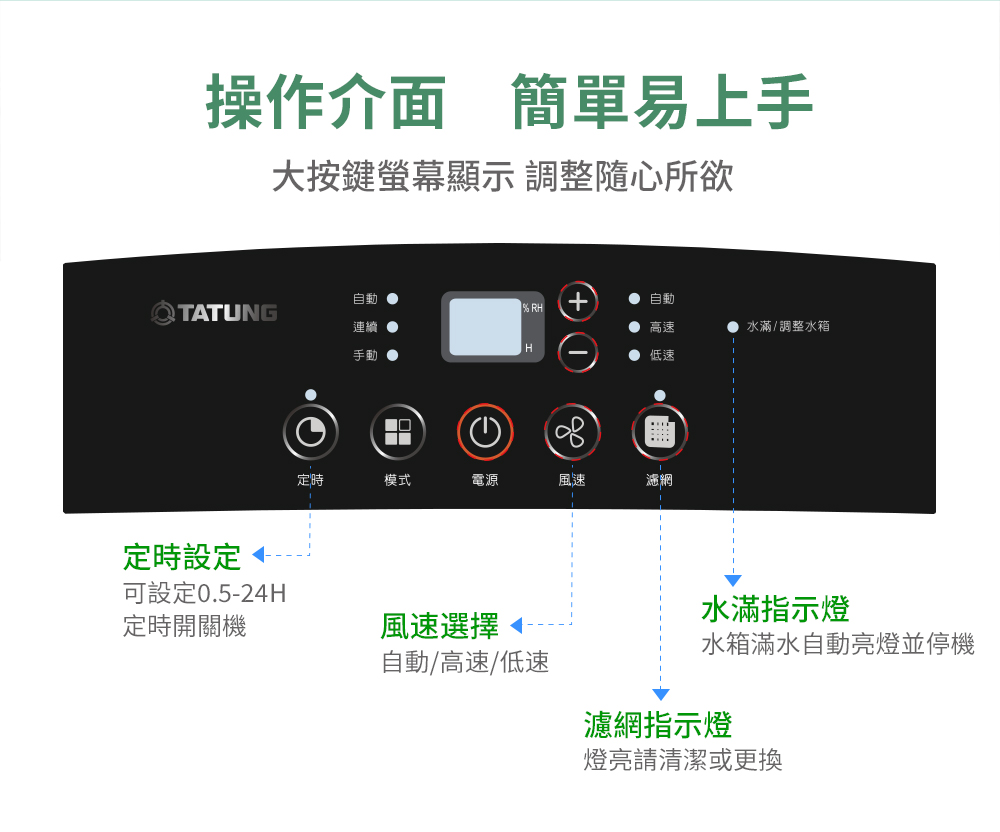 操作介面　簡單易上手

大按鍵螢幕顯示 調整隨心所欲

TATUNG

自動
連續
手動

% RH
H

自動
高速
低速

水滿 / 調整水箱

定時　模式　電源　風速　濾網

定時設定
可設定0.5-24H
定時開關機

風速選擇
自動/高速/低速

水滿指示燈
水箱滿水自動亮燈並停機

濾網指示燈
燈亮請清潔或更換