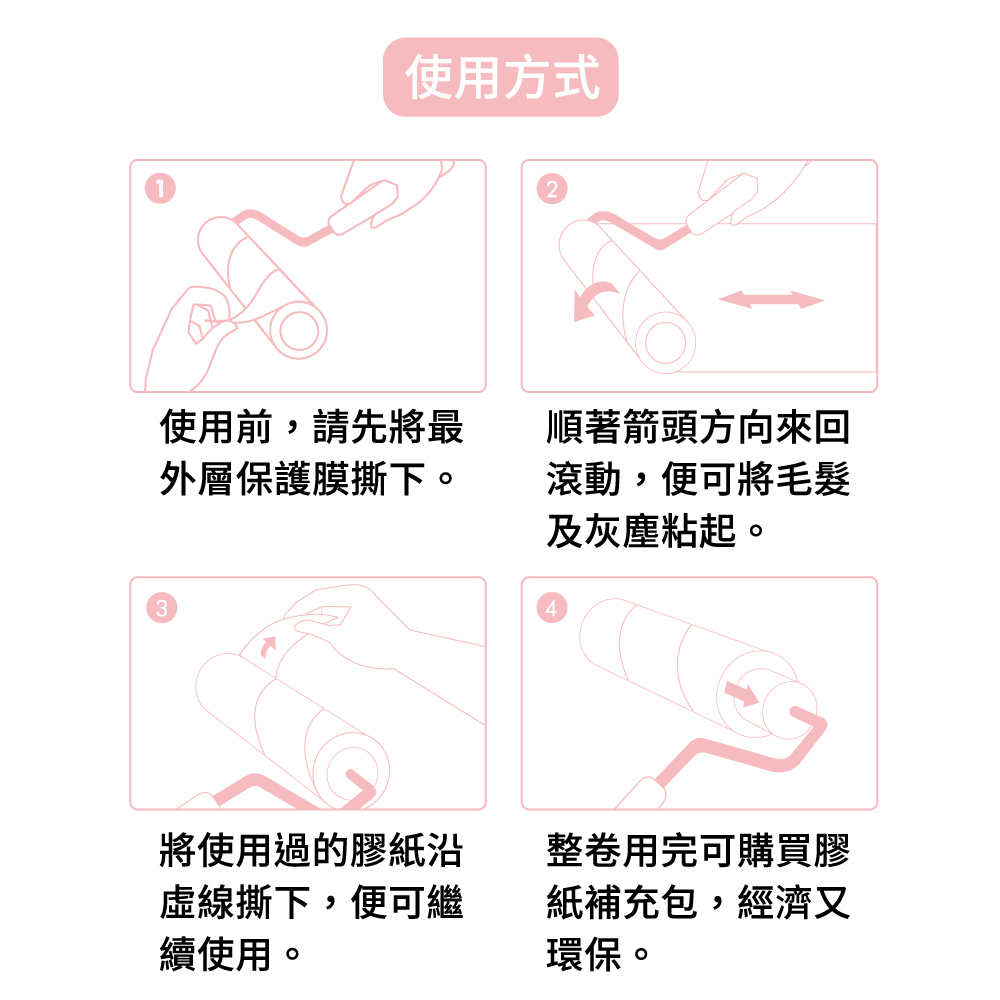 使用方式

1

使用前，請先將最外層保護膜撕下。

2

順著箭頭方向來回滾動，便可將毛髮及灰塵粘起。

3

將使用過的膠紙沿虛線撕下，便可繼續使用。

4

整卷用完可購買膠紙補充包，經濟又環保。