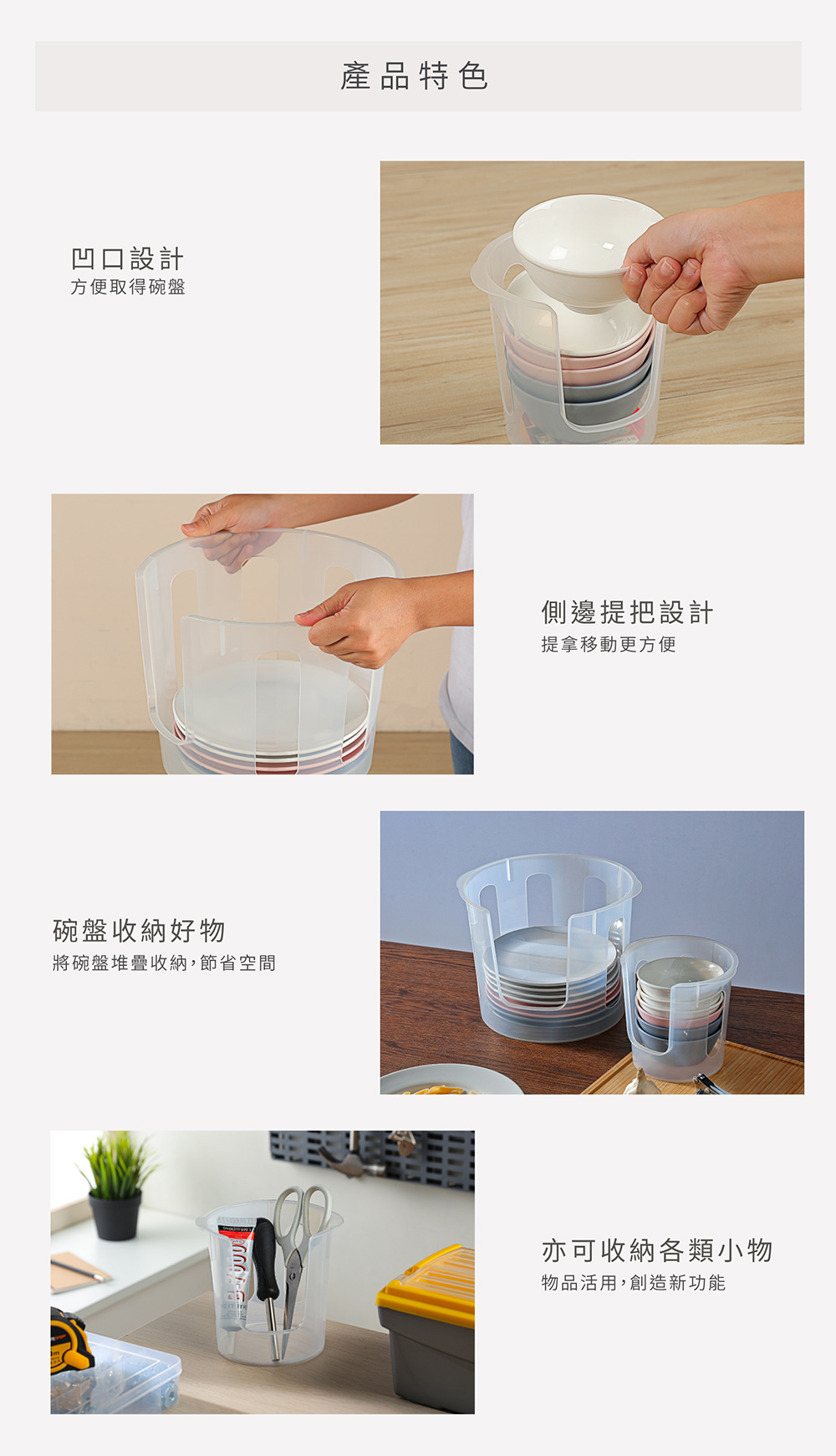 產品特色

凹口設計
方便取得碗盤

側邊提把設計
提拿移動更方便

碗盤收納好物
將碗盤堆疊收納，節省空間

亦可收納各類小物
物品活用，創造新功能