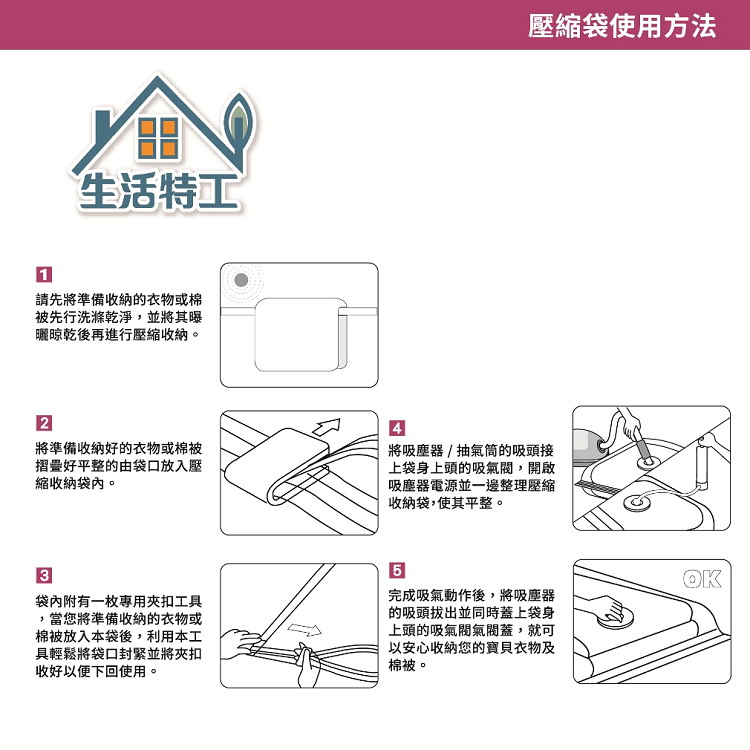 壓縮袋使用方法

生活特工

1
請先將準備收納的衣物或棉被先行洗滌乾淨，並將其曝曬晾乾後再進行壓縮收納。

2
將準備收納好的衣物或棉被摺疊好平整的由袋口放入壓縮收納袋內。

3
袋內附有一枚專用夾扣工具，當您將準備收納的衣物或棉被放入本袋後，利用本工具輕鬆將袋口封緊並將夾扣收好以便下回使用。

4
將吸塵器 / 抽氣筒的吸頭接上袋身上頭的吸氣閥，開啟吸塵器電源並一邊整理壓縮收納袋,使其平整。

5
完成吸氣動作後，將吸塵器的吸頭拔出並同時蓋上袋身上頭的吸氣閥氣閥蓋，就可以安心收納您的寶貝衣物及棉被。

OK