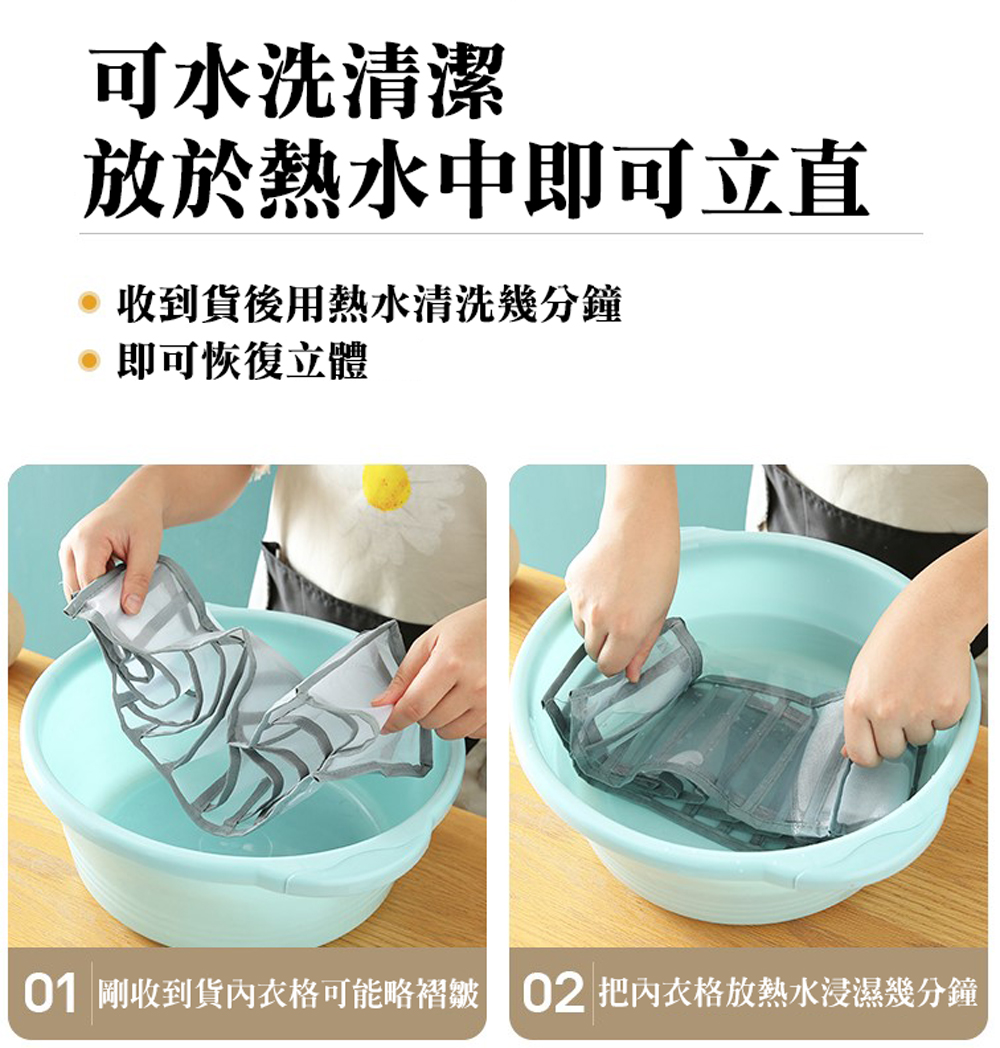 可水洗清潔
放於熱水中即可立直

收到貨後用熱水清洗幾分鐘
即可恢復立體

01 剛收到貨內衣格可能略褶皺

02 把內衣格放熱水浸濕幾分鐘