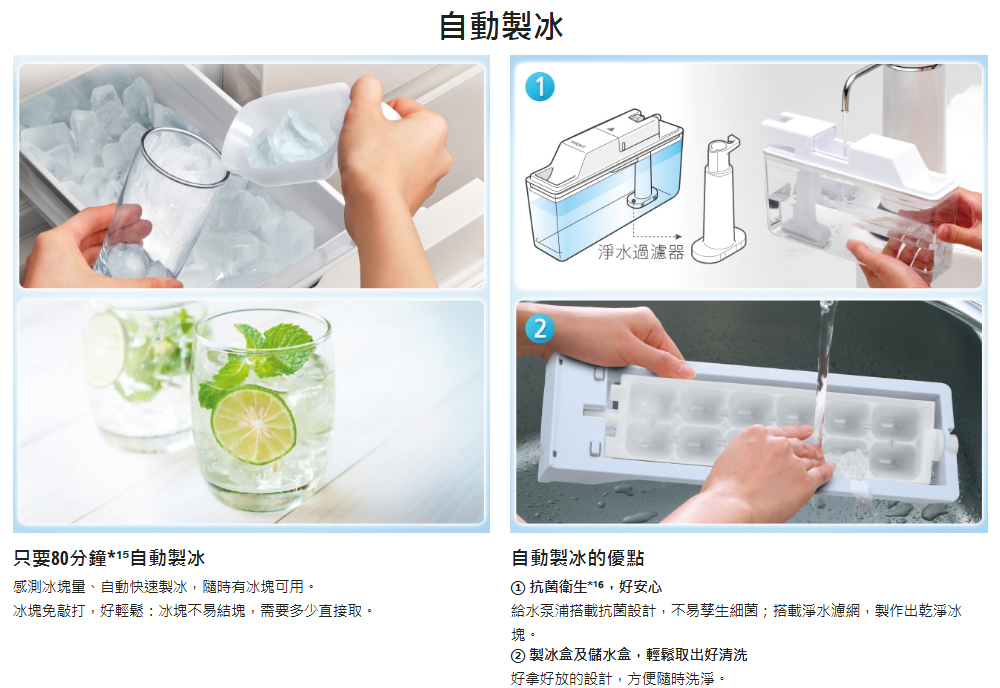 自動製冰

1

淨水過濾器

2

只要80分鐘*15自動製冰

感測冰塊量、自動快速製冰，隨時有冰塊可用。

冰塊免敲打，好輕鬆：冰塊不易結塊，需要多少直接取。

自動製冰的優點

① 抗菌衛生*16，好安心

給水泵浦搭載抗菌設計，不易孳生細菌；搭載淨水濾網，製作出乾淨冰塊。

② 製冰盒及儲水盒，輕鬆取出好清洗

好拿好放的設計，方便隨時洗淨。