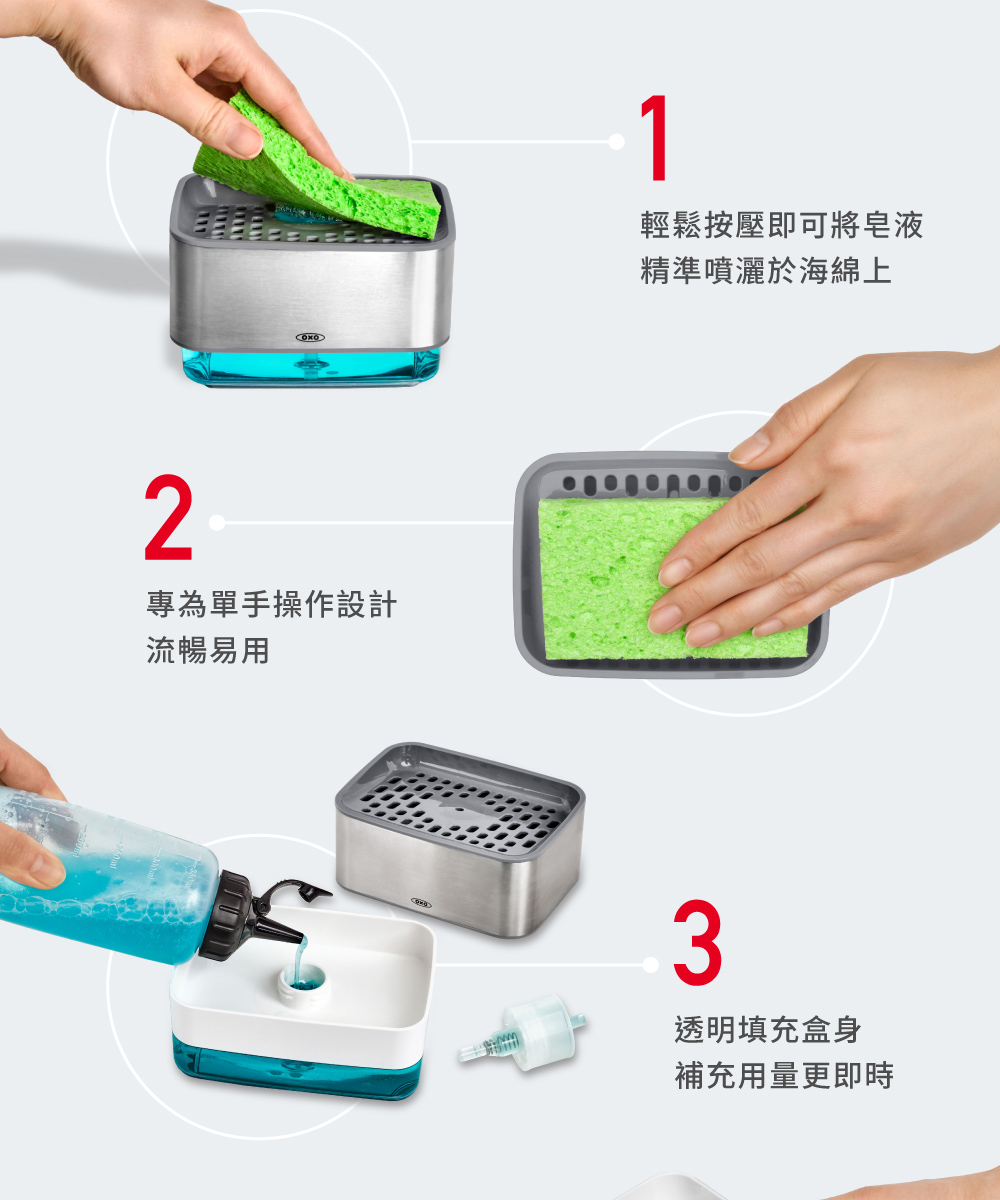 1

輕鬆按壓即可將皂液
精準噴灑於海綿上

OXO

2

專為單手操作設計
流暢易用

OXO

3

透明填充盒身
補充用量更即時