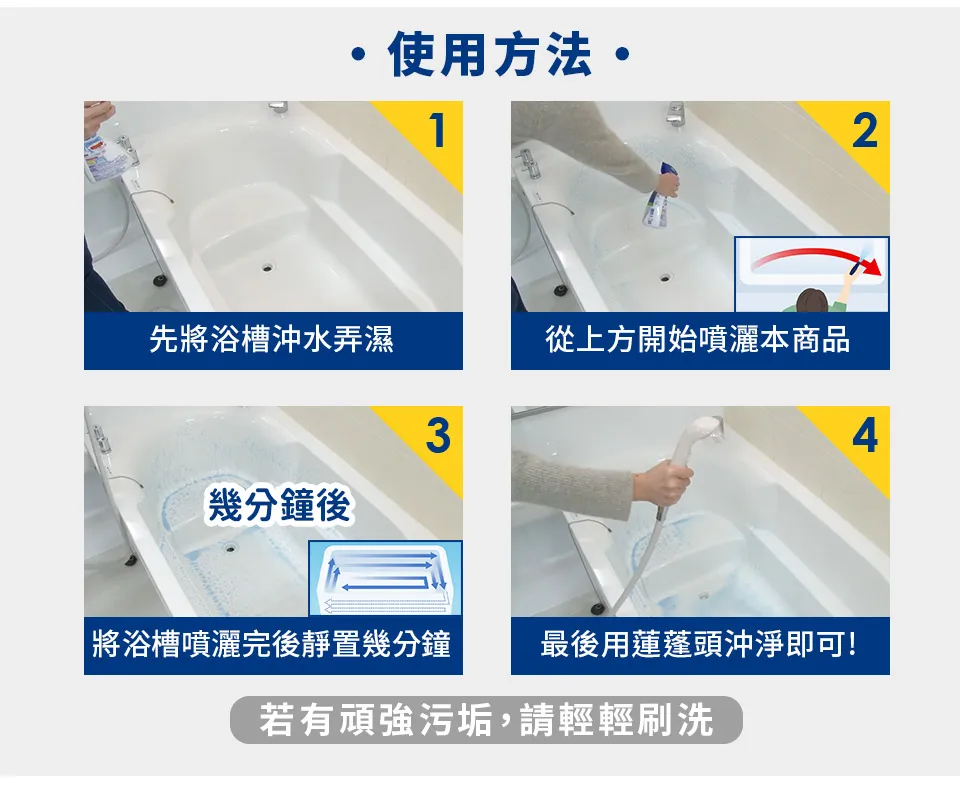 ・使用方法・

1
先將浴槽沖水弄濕

2
從上方開始噴灑本商品

3
幾分鐘後
將浴槽噴灑完後靜置幾分鐘

4
最後用蓮蓬頭沖淨即可!

若有頑強污垢,請輕輕刷洗