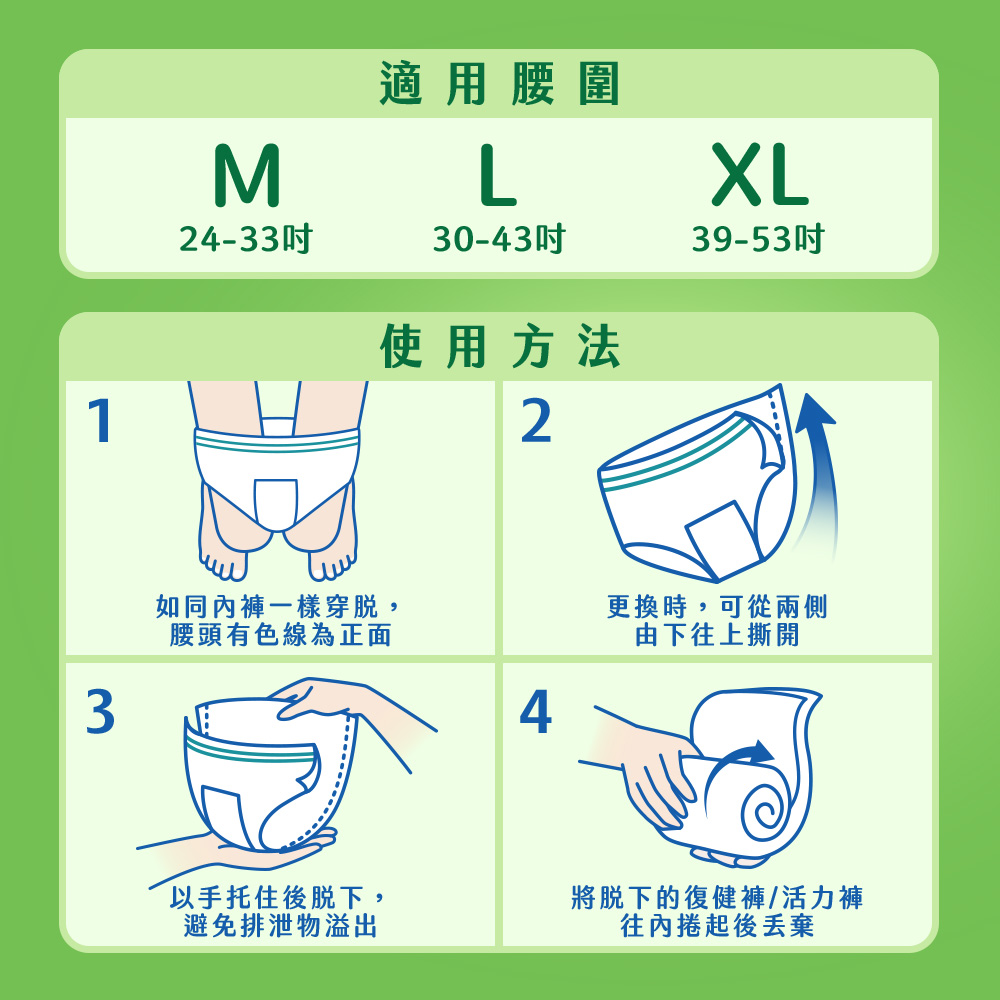 適用腰圍

M
24-33吋

L
30-43吋

XL
39-53吋

使用方法

1
如同內褲一樣穿脫，腰頭有色線為正面

2
更換時，可從兩側由下往上撕開

3
以手托住後脫下，避免排泄物溢出

4
將脫下的復健褲/活力褲往內捲起後丟棄