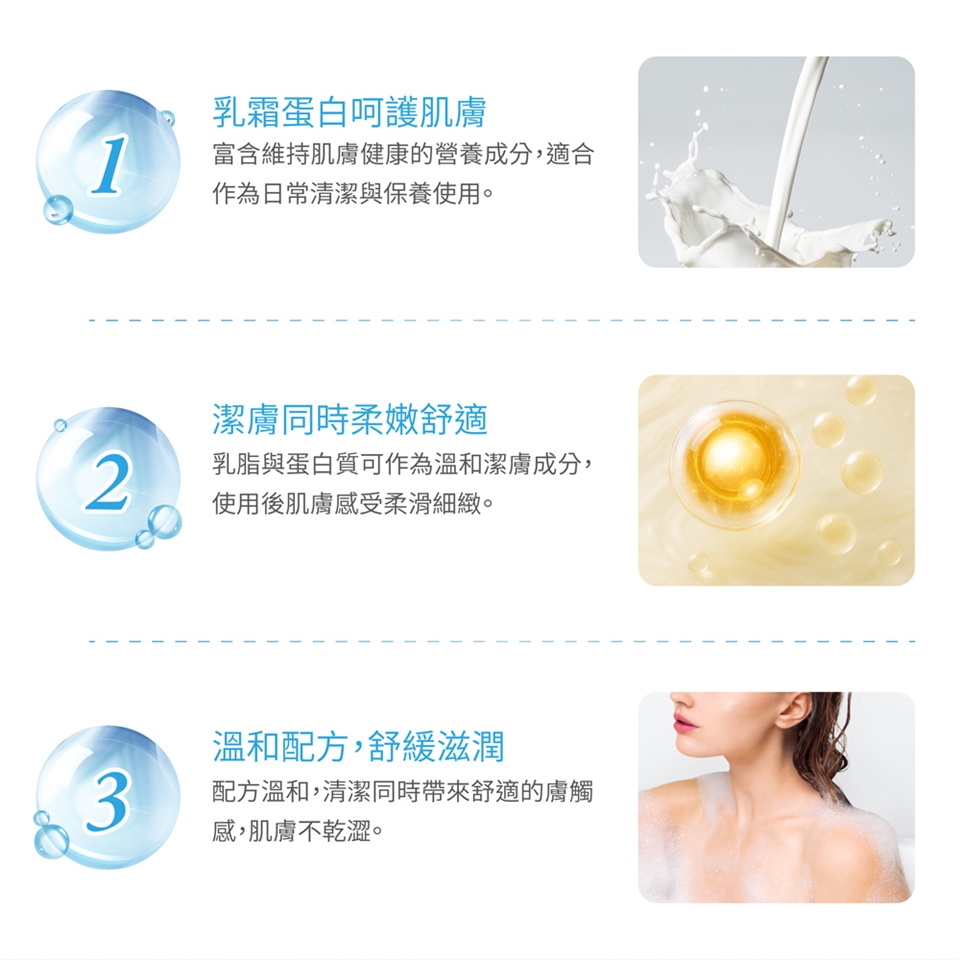 1

乳霜蛋白呵護肌膚

富含維持肌膚健康的營養成分，適合作為日常清潔與保養使用。

2

潔膚同時柔嫩舒適

乳脂與蛋白質可作為溫和潔膚成分，使用後肌膚感受柔滑細緻。

3

溫和配方，舒緩滋潤

配方溫和，清潔同時帶來舒適的膚觸感，肌膚不乾澀。