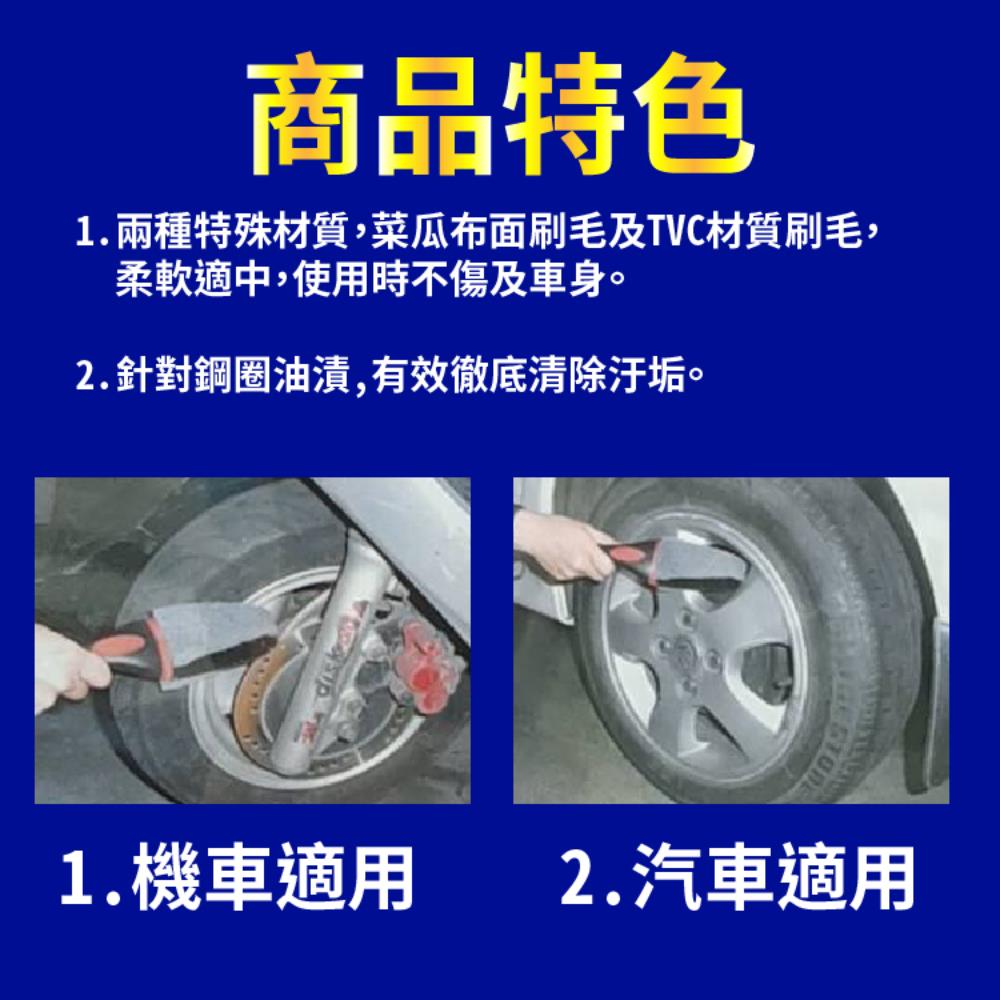 商品特色

1. 兩種特殊材質，菜瓜布面刷毛及TVC材質刷毛，柔軟適中，使用時不傷及車身。

2. 針對鋼圈油漬,有效徹底清除汙垢。

1.機車適用

2.汽車適用