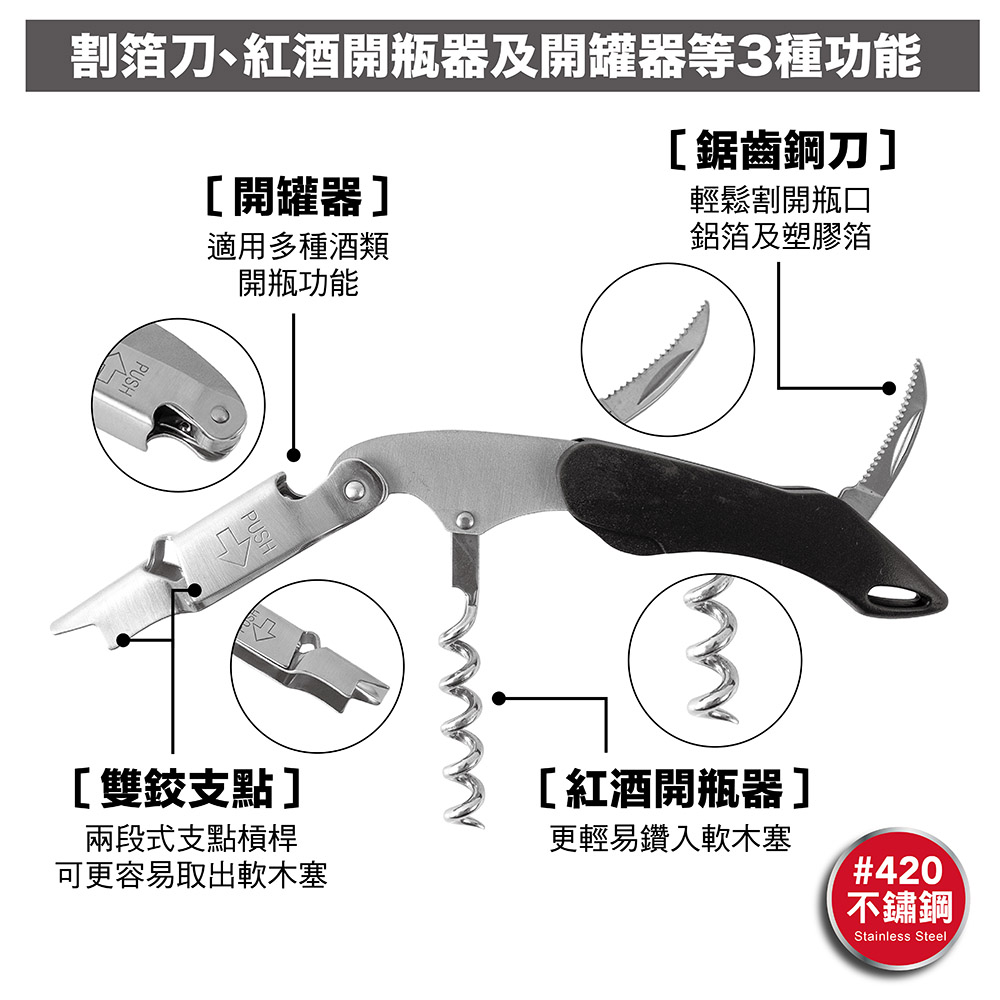 割箔刀、紅酒開瓶器及開罐器等3種功能

［ 開罐器 ］
適用多種酒類
開瓶功能

［ 鋸齒鋼刀 ］
輕鬆割開瓶口
鋁箔及塑膠箔

PUSH

PUSH

PUSH

［ 雙鉸支點 ］
兩段式支點槓桿
可更容易取出軟木塞

［ 紅酒開瓶器 ］
更輕易鑽入軟木塞

#420
不鏽鋼
Stainless Steel