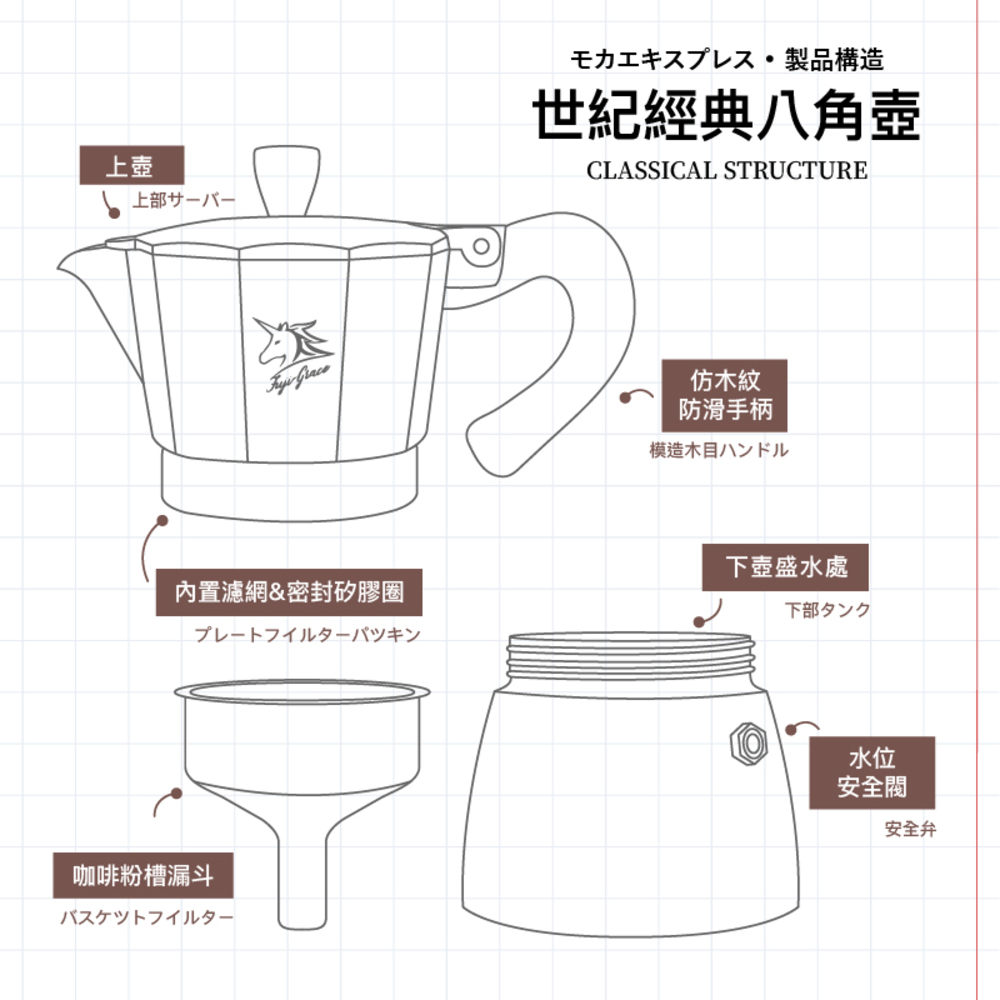 モカエキスプレス・製品構造
世紀經典八角壺
CLASSICAL STRUCTURE

上壺
上部サーバー

Fuji-Grace

仿木紋
防滑手柄
模造木目ハンドル

內置濾網&密封矽膠圈
プレートフイルターパツキン

下壺盛水處
下部タンク

水位
安全閥
安全弁

咖啡粉槽漏斗
バスケツトフイルター